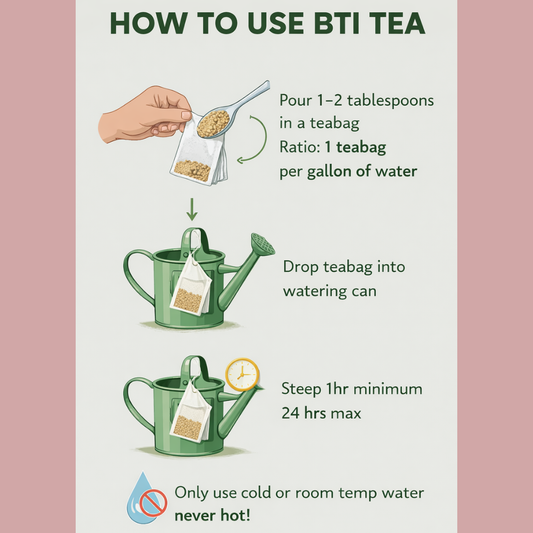 HOW TO USE BTI TEA

Pour 1–2 tablespoons in a teabag
Ratio: 1 teabag per gallon of water

Drop teabag into watering can

Steep 1hr minimum
24 hrs max

Only use cold or room temp water never hot!