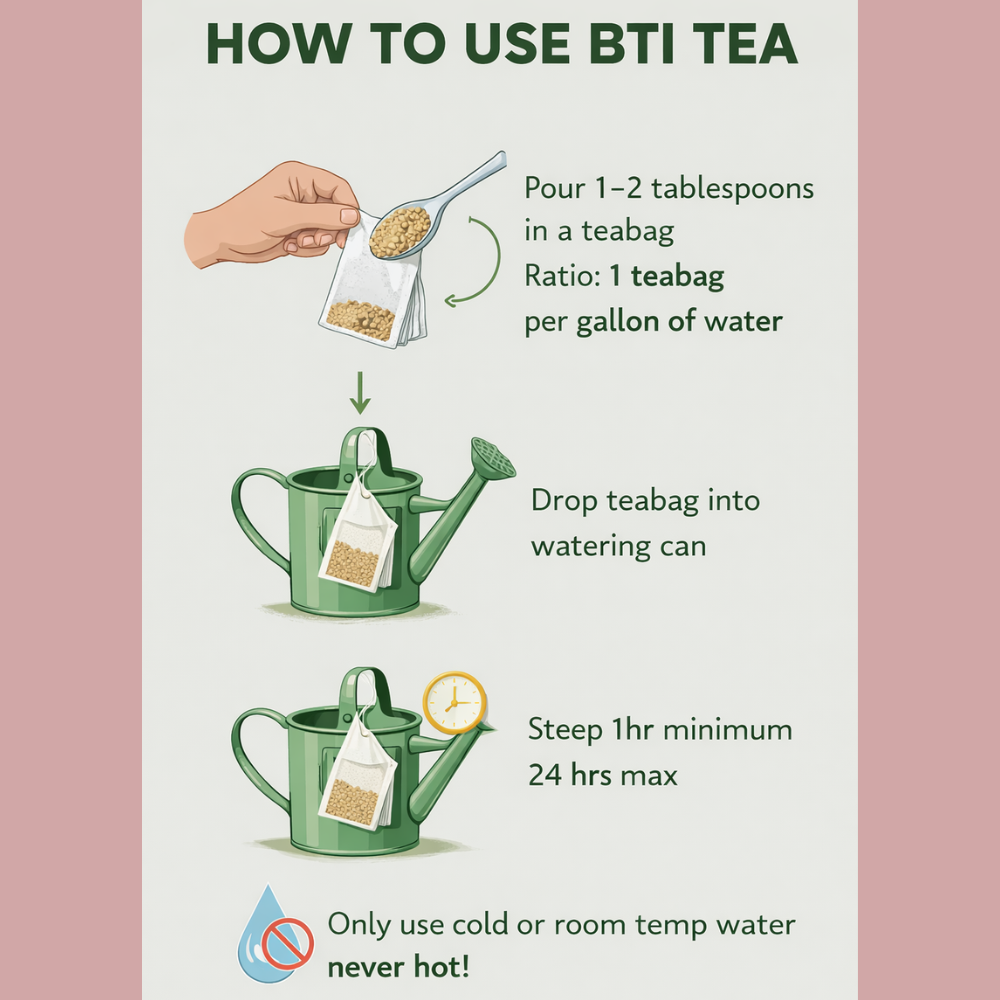 HOW TO USE BTI TEA

Pour 1–2 tablespoons in a teabag
Ratio: 1 teabag per gallon of water

Drop teabag into watering can

Steep 1hr minimum
24 hrs max

Only use cold or room temp water
never hot!